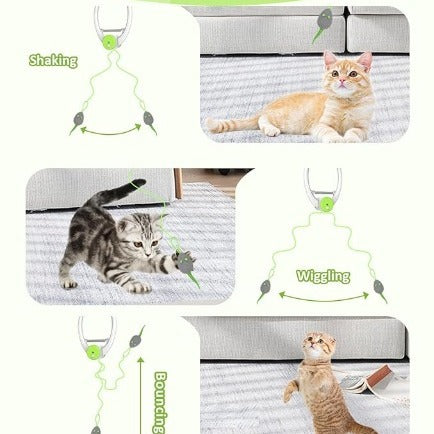 Shaking

Wiggling

Bouncing