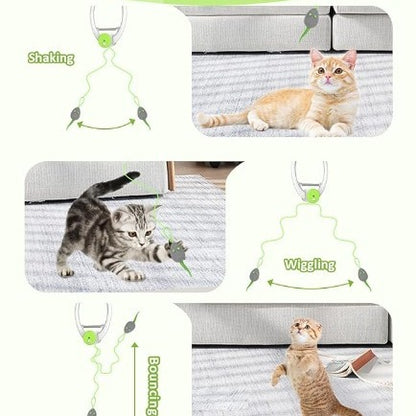 Shaking

Wiggling

Bouncing